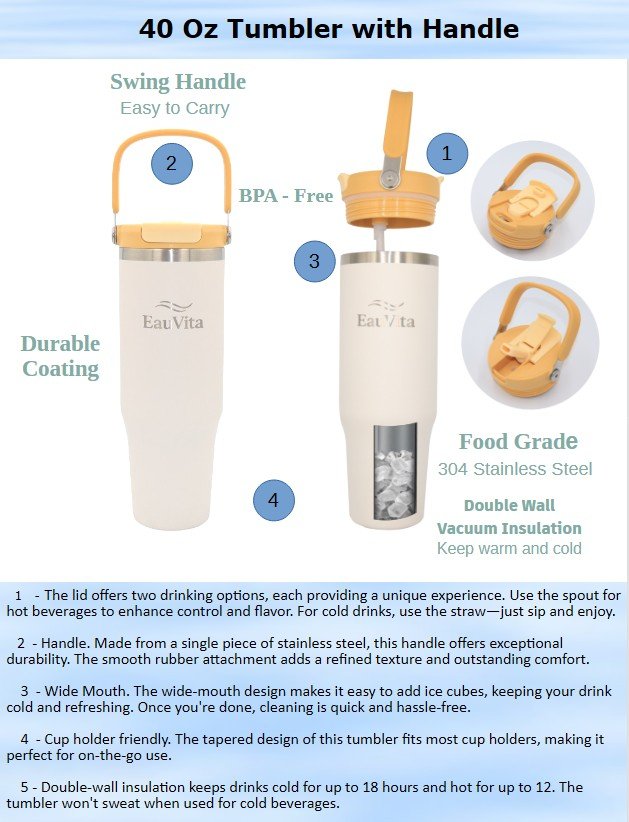 40 Oz Tumbler with Handle

Swing Handle
Easy to Carry

2

1

BPA - Free

3

EauVita

EauVita

Durable Coating

Food Grade
304 Stainless Steel

4

Double Wall Vacuum Insulation
Keep warm and cold

1 - The lid offers two drinking options, each providing a unique experience. Use the spout for hot beverages to enhance control and flavor. For cold drinks, use the straw—just sip and enjoy.

2 - Handle. Made from a single piece of stainless steel, this handle offers exceptional durability. The smooth rubber attachment adds a refined texture and outstanding comfort.

3 - Wide Mouth. The wide-mouth design makes it easy to add ice cubes, keeping your drink cold and refreshing. Once you're done, cleaning is quick and hassle-free.

4 - Cup holder friendly. The tapered design of this tumbler fits most cup holders, making it perfect for on-the-go use.

5 - Double-wall insulation keeps drinks cold for up to 18 hours and hot for up to 12. The tumbler won't sweat when used for cold beverages.